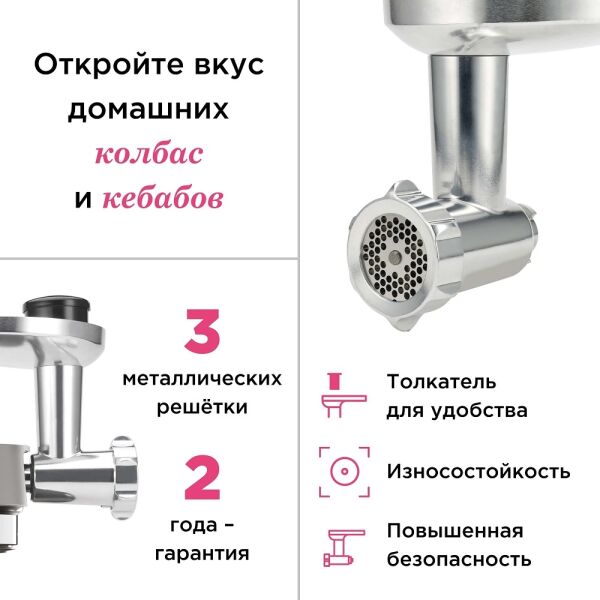 Откройте вкус домашних колбас и кебабов

3
металлических решётки

2
года – гарантия

Толкатель для удобства

Износостойкость

Повышенная безопасность