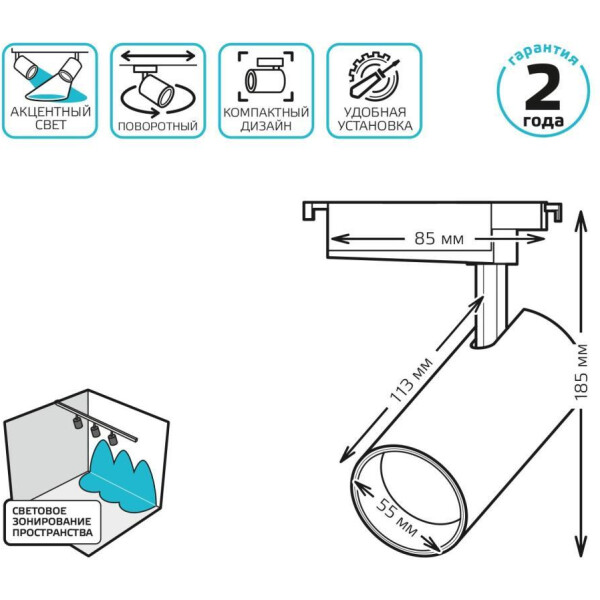 АКЦЕНТНЫЙ СВЕТ

ПОВОРОТНЫЙ

КОМПАКТНЫЙ ДИЗАЙН

УДОБНАЯ УСТАНОВКА

гарантия
2
года

85 мм

113 мм

185 мм

55 мм

СВЕТОВОЕ ЗОНИРОВАНИЕ ПРОСТРАНСТВА