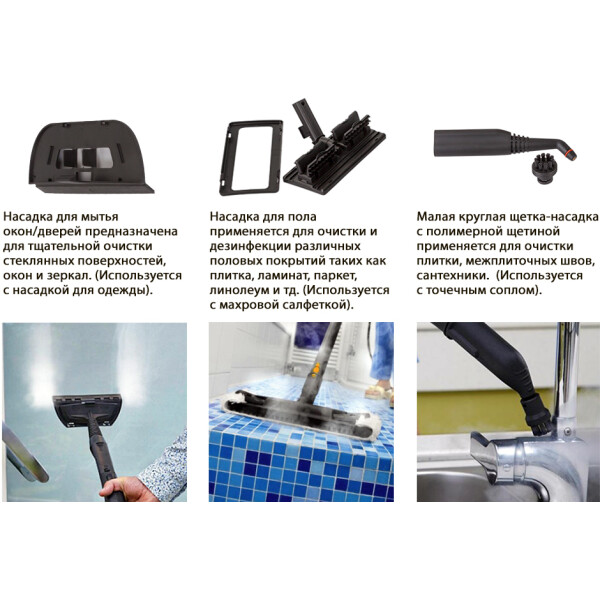 Насадка для мытья окон/дверей предназначена для тщательной очистки стеклянных поверхностей, окон и зеркал. (Используется с насадкой для одежды).

Насадка для пола применяется для очистки и дезинфекции различных половых покрытий таких как плитка, ламинат, паркет, линолеум и тд. (Используется с махровой салфеткой).

Малая круглая щетка-насадка с полимерной щетиной применяется для очистки плитки, межплиточных швов, сантехники. (Используется с точечным соплом).