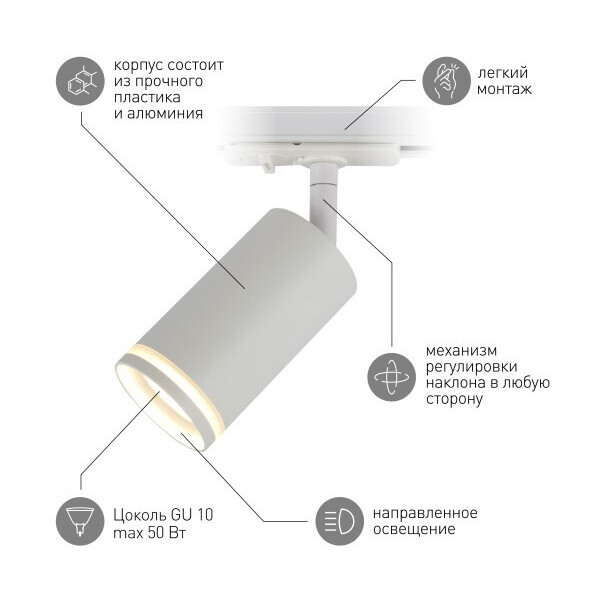 корпус состоит из прочного пластика и алюминия

легкий монтаж

механизм регулировки наклона в любую сторону

Цоколь GU 10 max 50 Вт

направленное освещение