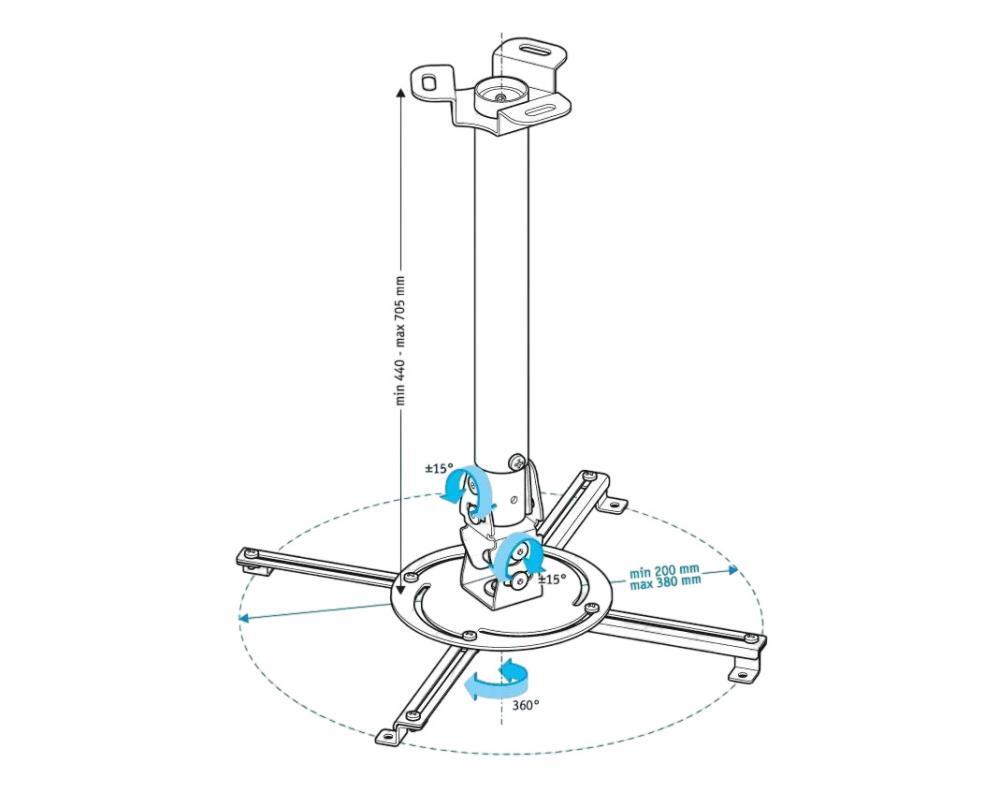 min 440 - max 705 mm

±15°

±15°

min 200 mm
max 380 mm

360°