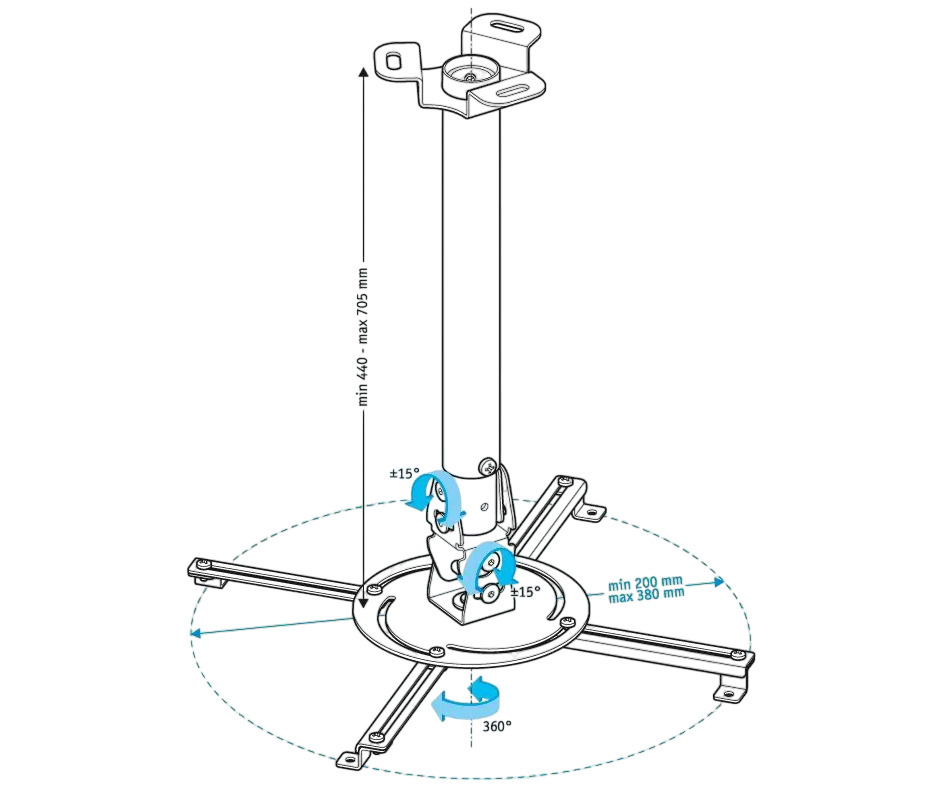 min 440 - max 705 mm

±15°

±15°

min 200 mm
max 380 mm

360°