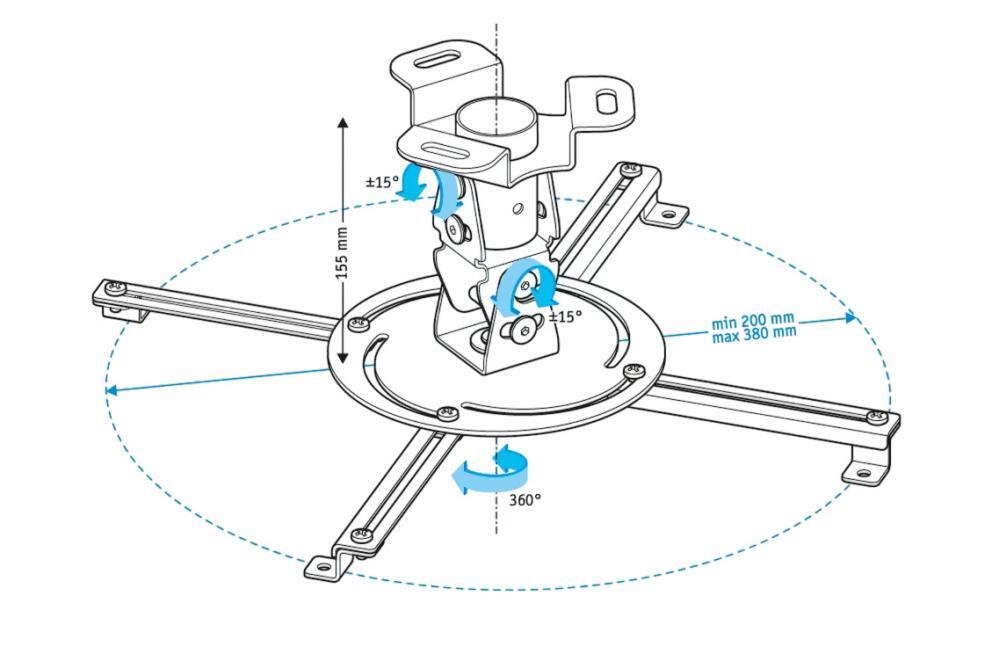 ±15°

155 mm

±15°

min 200 mm
max 380 mm

360°