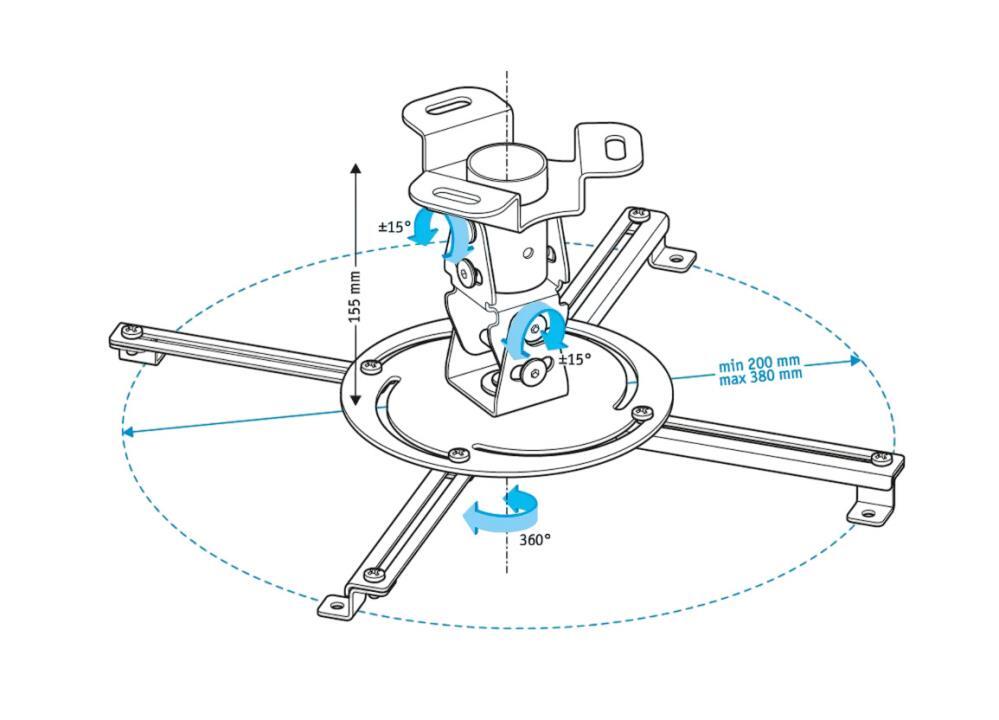 ±15°

155 mm

±15°

min 200 mm
max 380 mm

360°