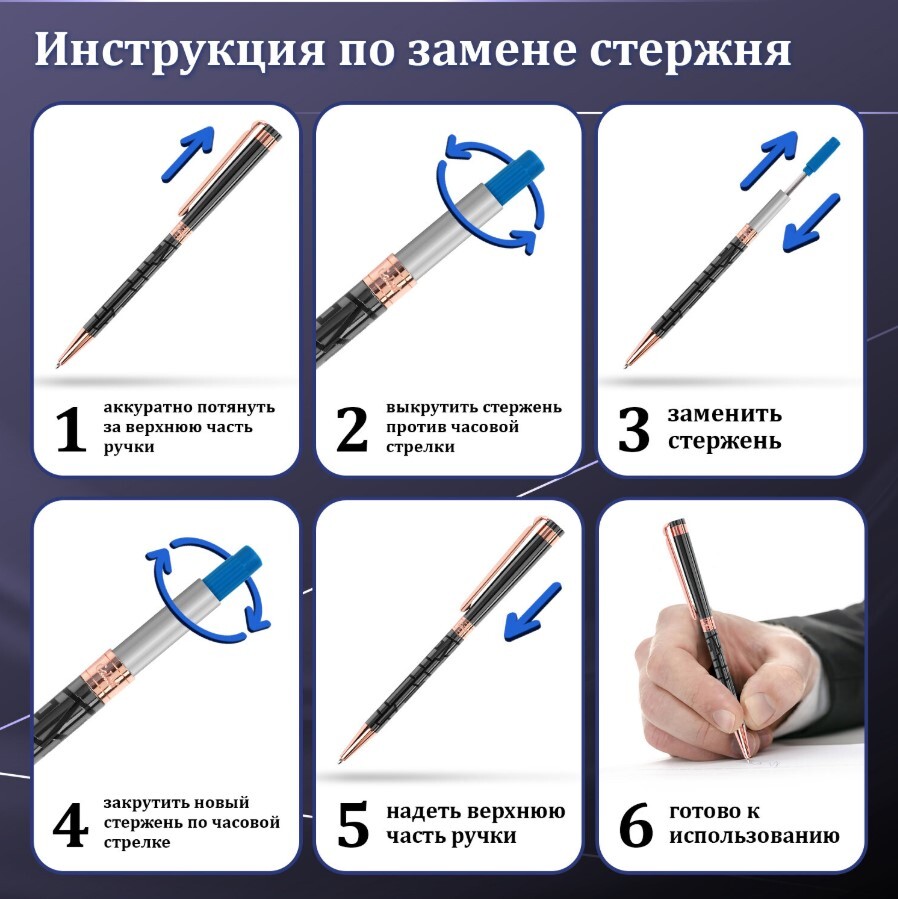 Инструкция по замене стержня

1 аккуратно потянуть за верхнюю часть ручки

2 выкрутить стержень против часовой стрелки

3 заменить стержень

4 закрутить новый стержень по часовой стрелке

5 надеть верхнюю часть ручки

6 готово к использованию